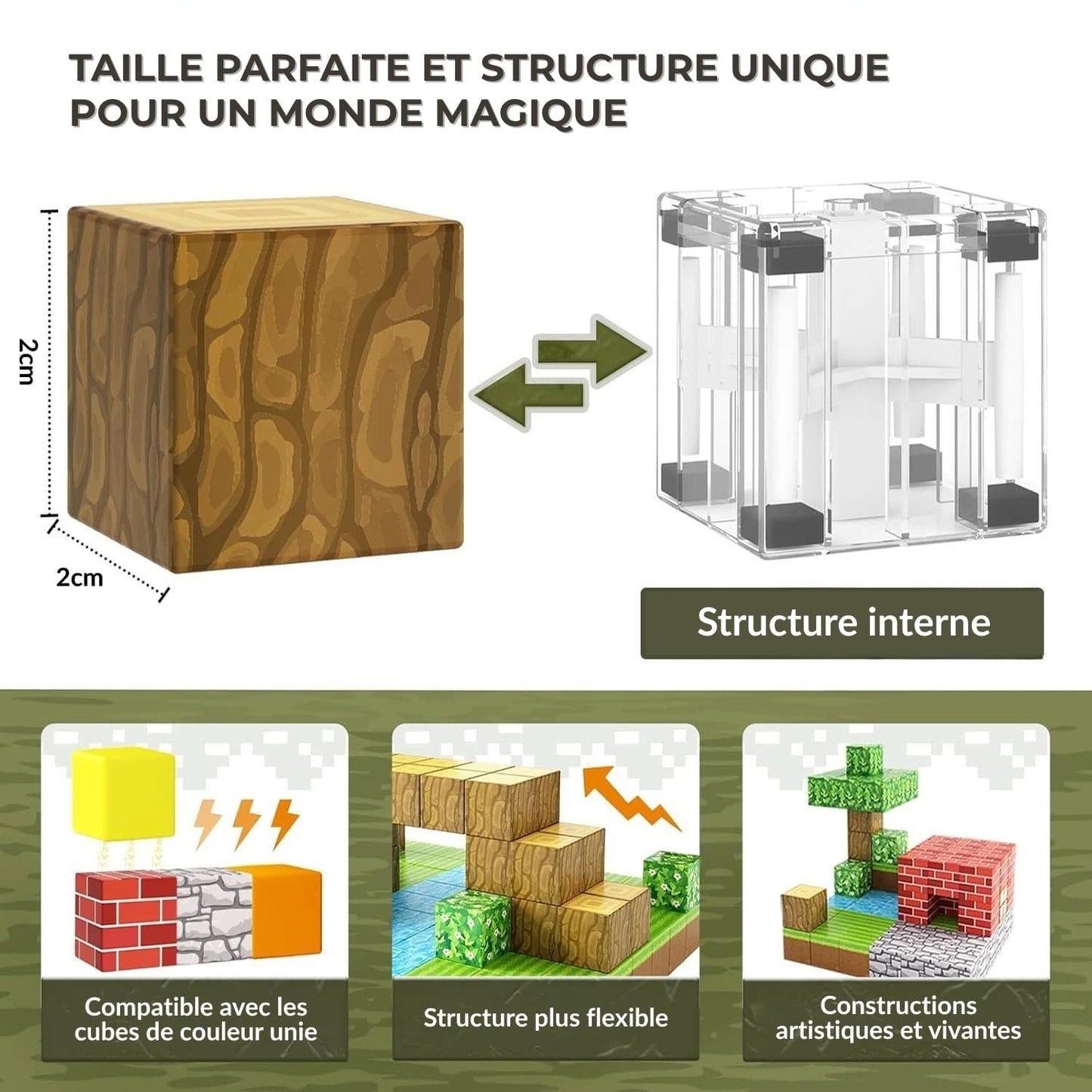 TAILLE PARFAITE ET STRUCTURE UNIQUE POUR UN MONDE MAGIQUE

2cm

2cm

Structure interne

Compatible avec les cubes de couleur unie

Structure plus flexible

Constructions artistiques et vivantes