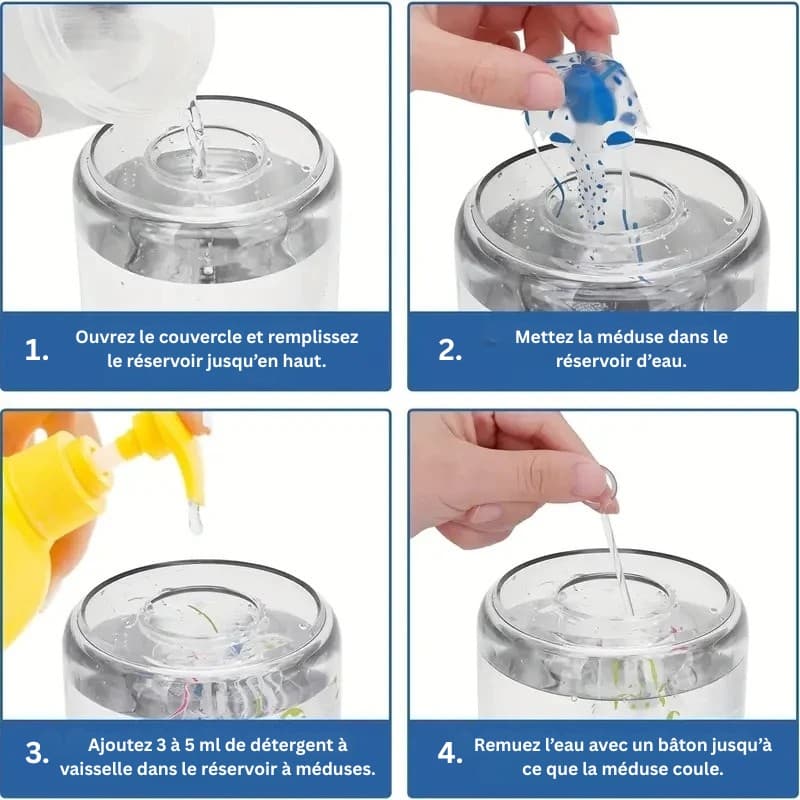 1. Ouvrez le couvercle et remplissez le réservoir jusqu'en haut.

2. Mettez la méduse dans le réservoir d'eau.

3. Ajoutez 3 à 5 ml de détergent à vaisselle dans le réservoir à méduses.

4. Remuez l'eau avec un bâton jusqu'à ce que la méduse coule.