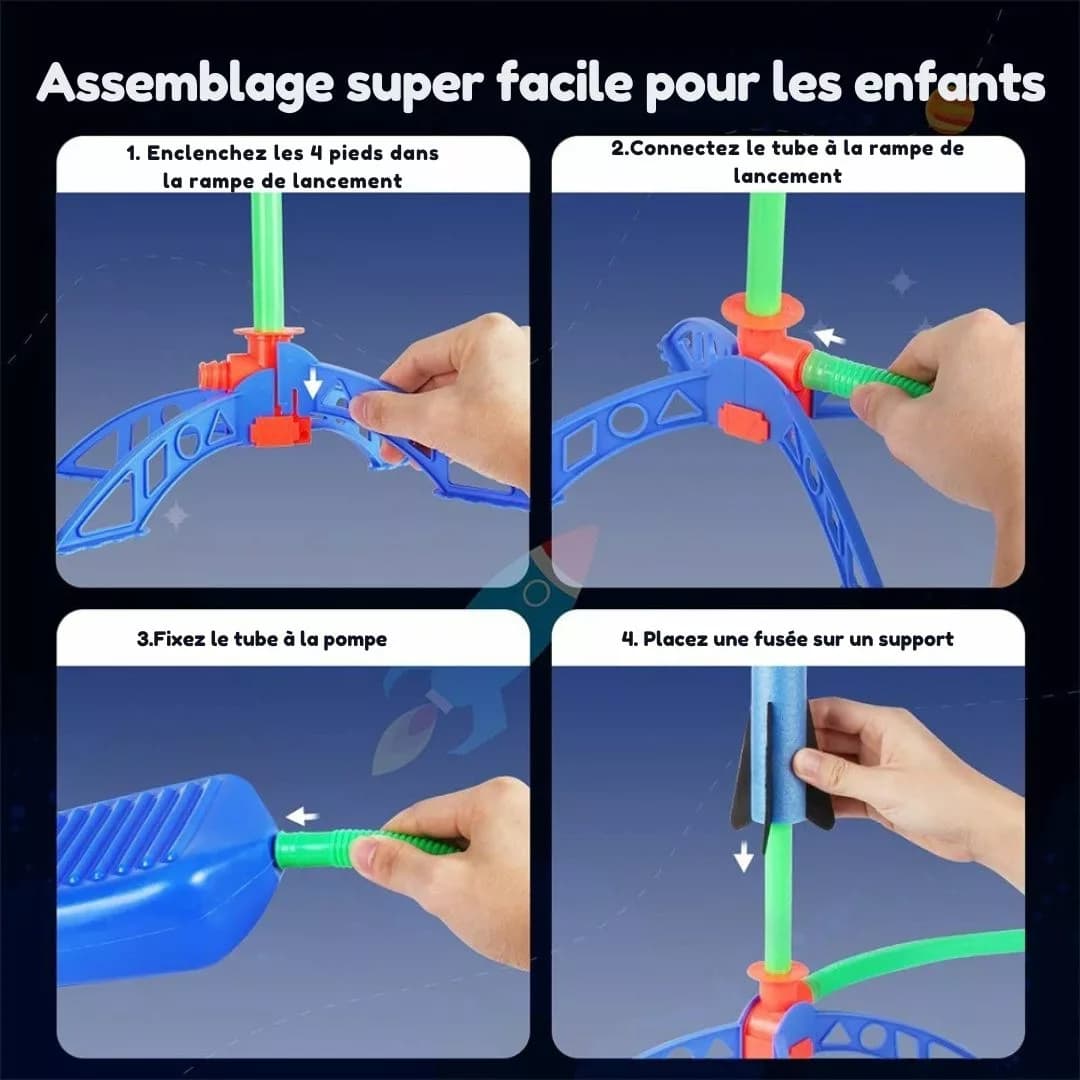 Assemblage super facile pour les enfants

1. Enclenchez les 4 pieds dans la rampe de lancement

2.Connectez le tube à la rampe de lancement

3.Fixez le tube à la pompe

4. Placez une fusée sur un support