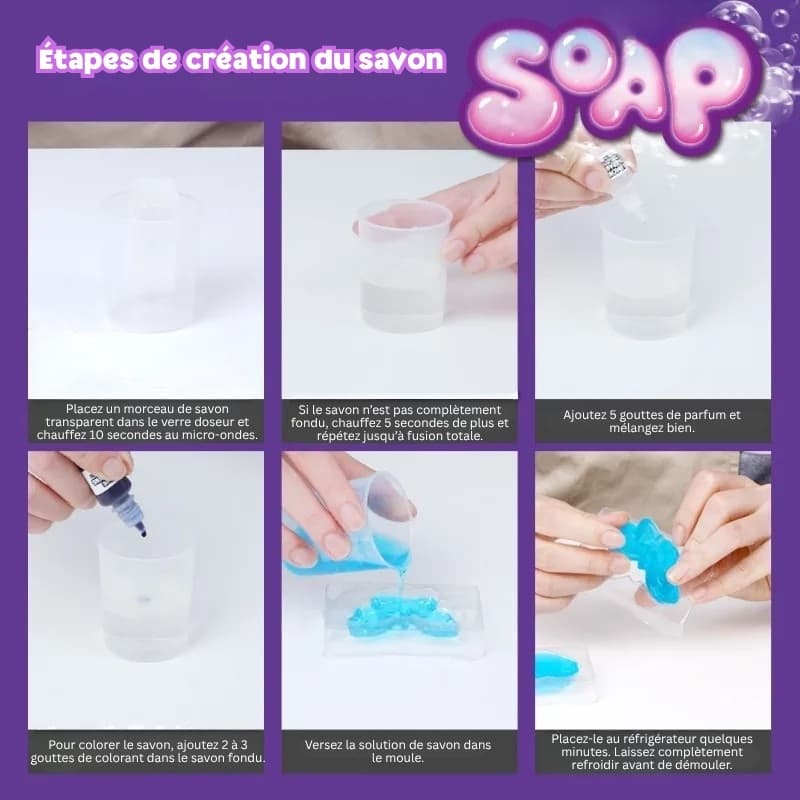 Étapes de création du savon

SOAP

Placez un morceau de savon transparent dans le verre doseur et chauffez 10 secondes au micro-ondes.

Si le savon n'est pas complètement fondu, chauffez 5 secondes de plus et répétez jusqu'à fusion totale.

Ajoutez 5 gouttes de parfum et mélangez bien.

Pour colorer le savon, ajoutez 2 à 3 gouttes de colorant dans le savon fondu.

Versez la solution de savon dans le moule.

Placez-le au réfrigérateur quelques minutes. Laissez complètement refroidir avant de démouler.