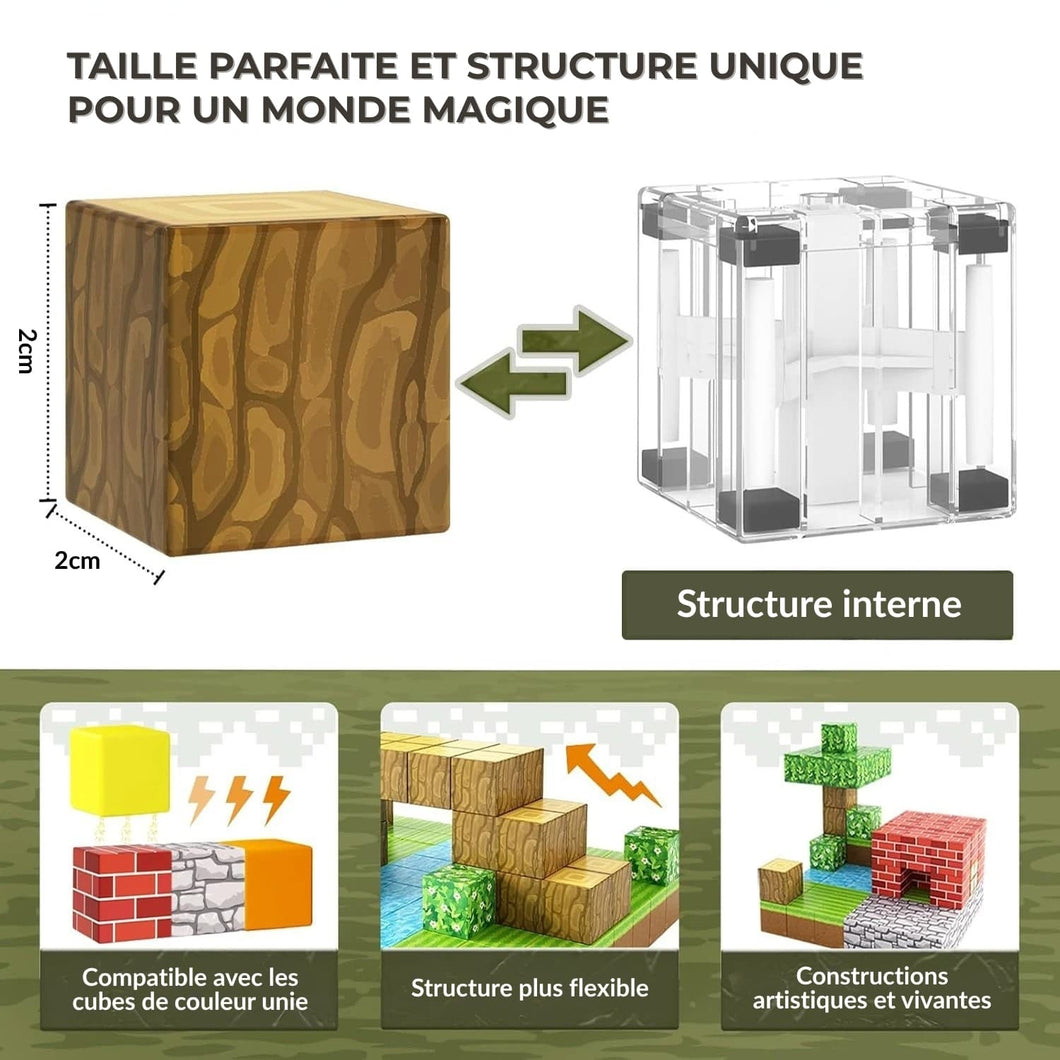 TAILLE PARFAITE ET STRUCTURE UNIQUE POUR UN MONDE MAGIQUE

2cm

2cm

Structure interne

Compatible avec les cubes de couleur unie

Structure plus flexible

Constructions artistiques et vivantes