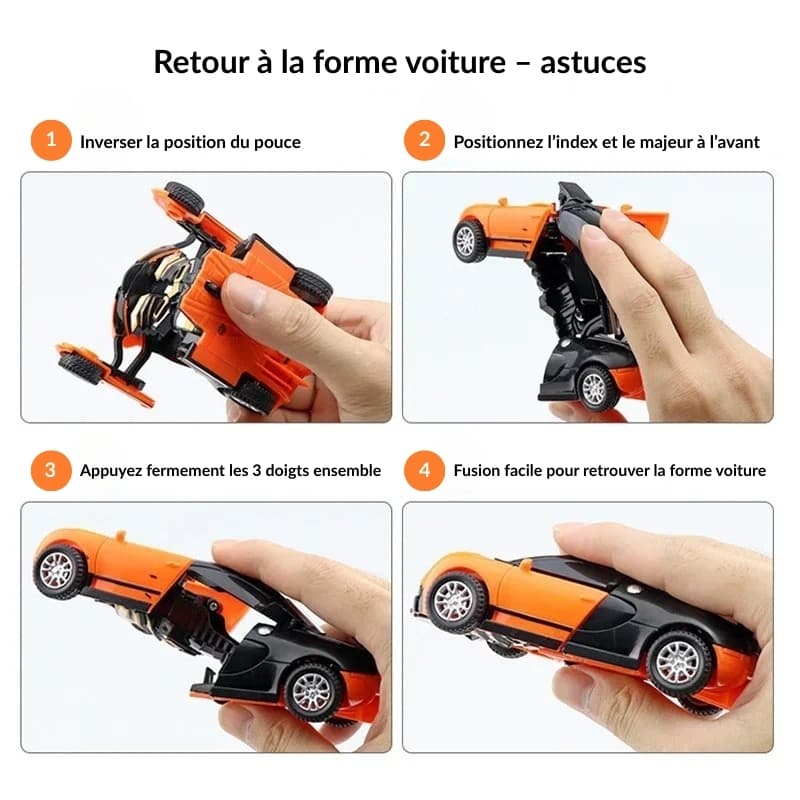 Retour à la forme voiture – astuces

1 Inverser la position du pouce

2 Positionnez l'index et le majeur à l'avant

3 Appuyez fermement les 3 doigts ensemble

4 Fusion facile pour retrouver la forme voiture