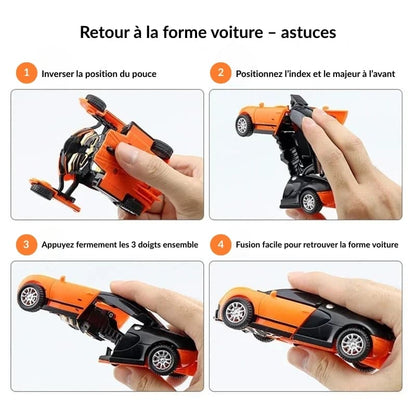 Retour à la forme voiture – astuces

1 Inverser la position du pouce

2 Positionnez l'index et le majeur à l'avant

3 Appuyez fermement les 3 doigts ensemble

4 Fusion facile pour retrouver la forme voiture