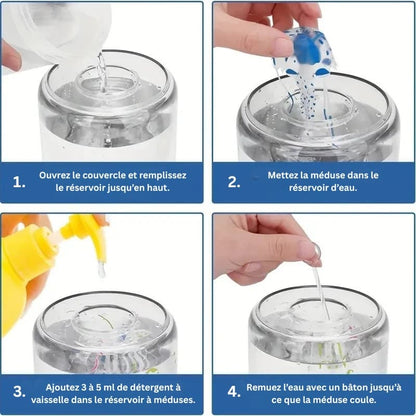 1. Ouvrez le couvercle et remplissez le réservoir jusqu'en haut.

2. Mettez la méduse dans le réservoir d'eau.

3. Ajoutez 3 à 5 ml de détergent à vaisselle dans le réservoir à méduses.

4. Remuez l'eau avec un bâton jusqu'à ce que la méduse coule.