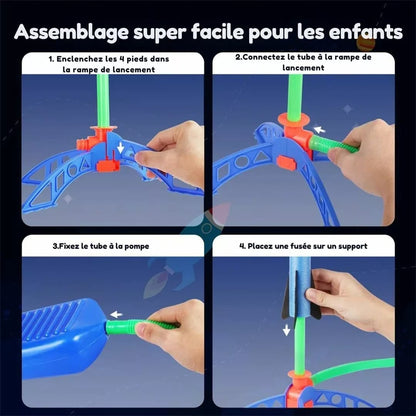 Assemblage super facile pour les enfants

1. Enclenchez les 4 pieds dans la rampe de lancement

2.Connectez le tube à la rampe de lancement

3.Fixez le tube à la pompe

4. Placez une fusée sur un support