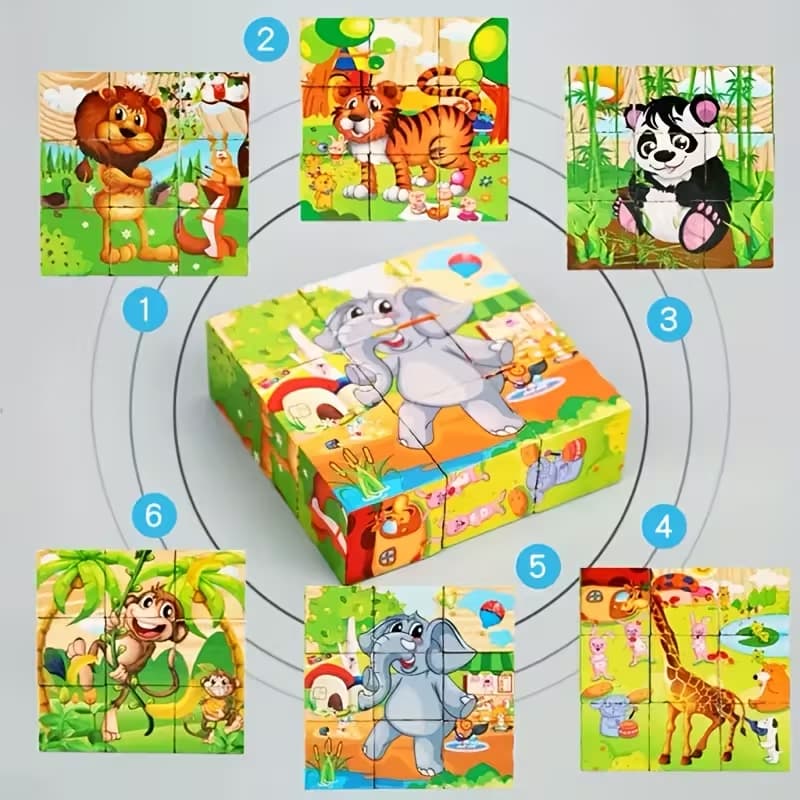 2

1

3

6

4

5